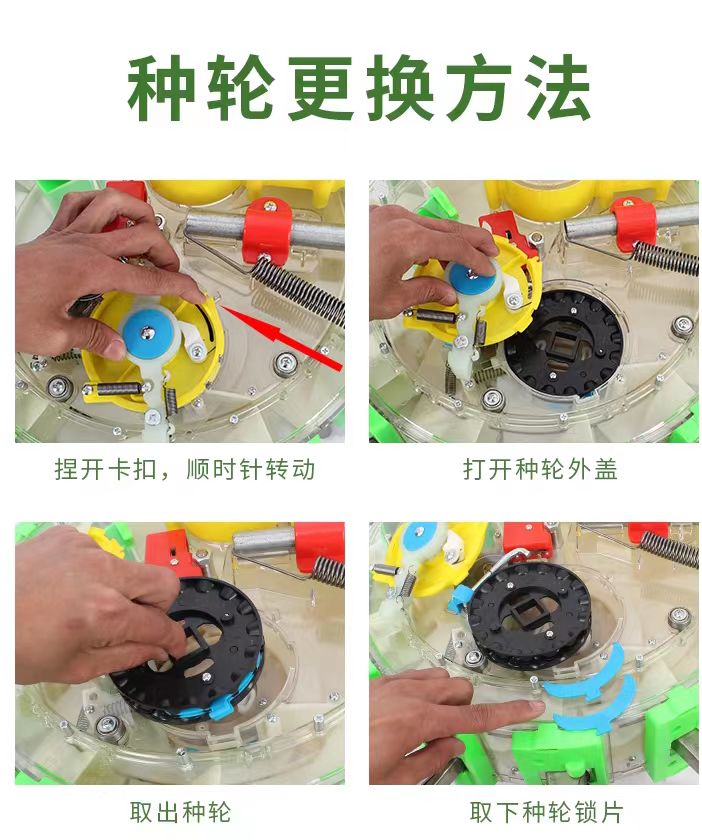 种轮更换方法

捏开卡扣，顺时针转动

打开种轮外盖

取出种轮

取下种轮锁片